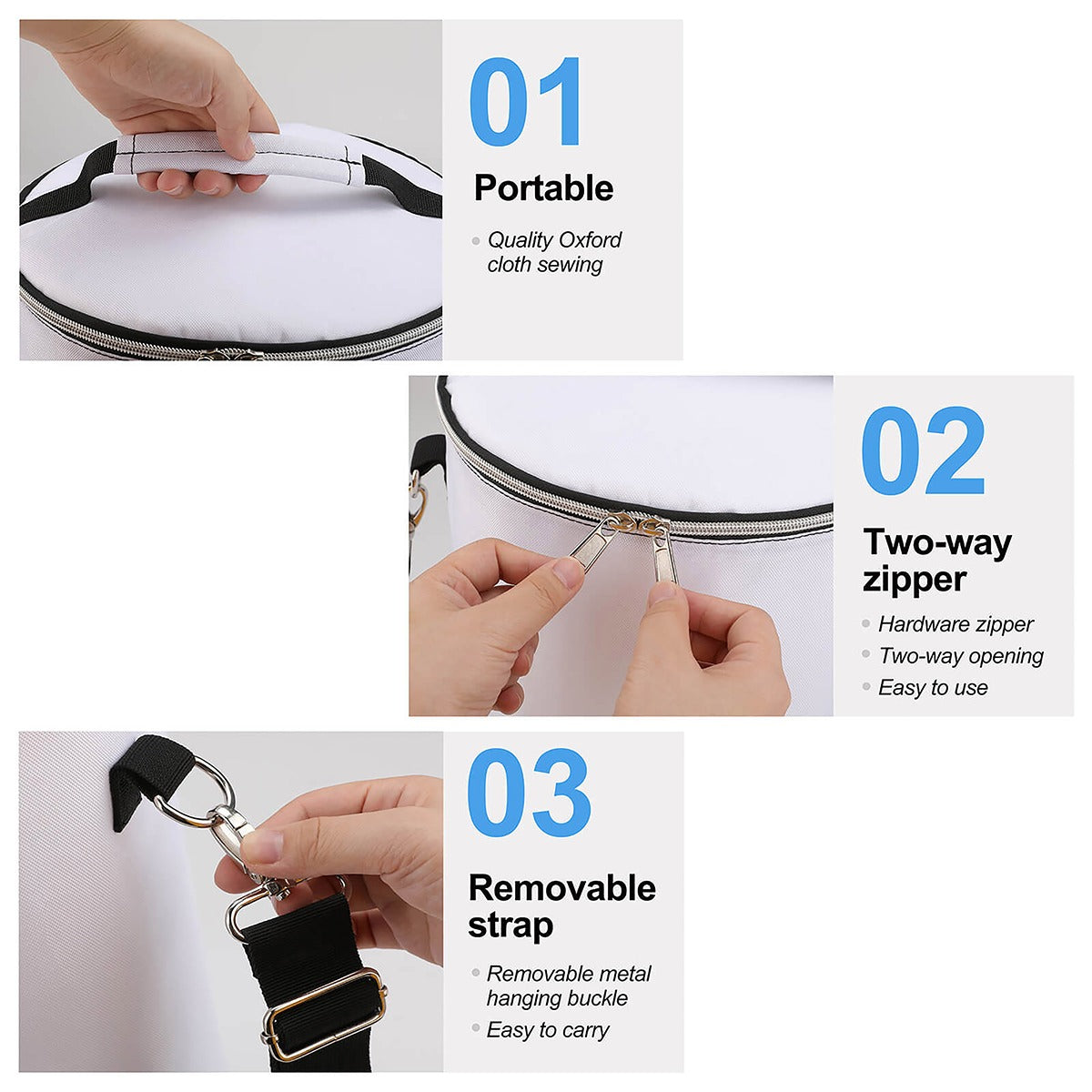 01
Portable

• Quality Oxford cloth sewing

02
Two-way zipper

• Hardware zipper
• Two-way opening
• Easy to use

03
Removable strap

• Removable metal hanging buckle
• Easy to carry